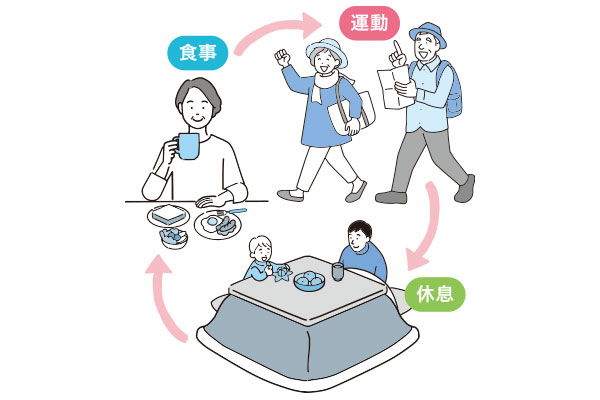 食事

運動

休息